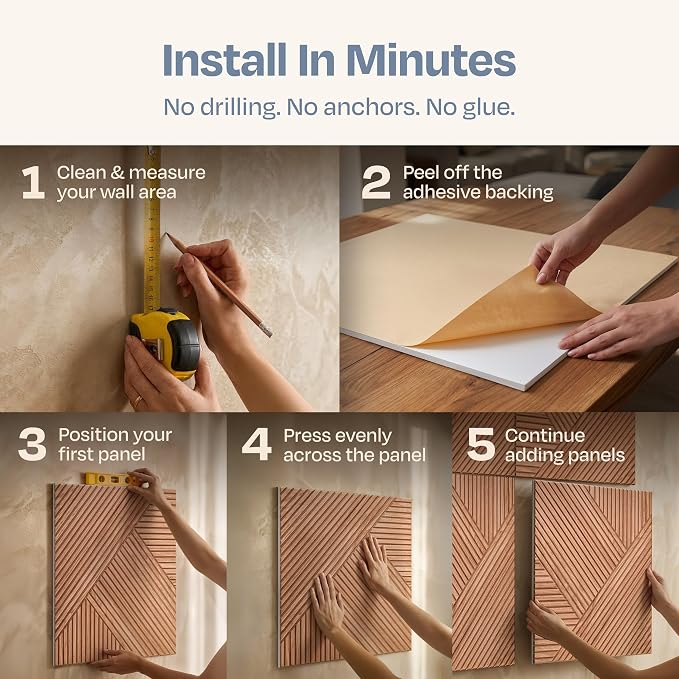 Install In Minutes

No drilling. No anchors. No glue.

1 Clean & measure your wall area

2 Peel off the adhesive backing

3 Position your first panel

4 Press evenly across the panel

5 Continue adding panels